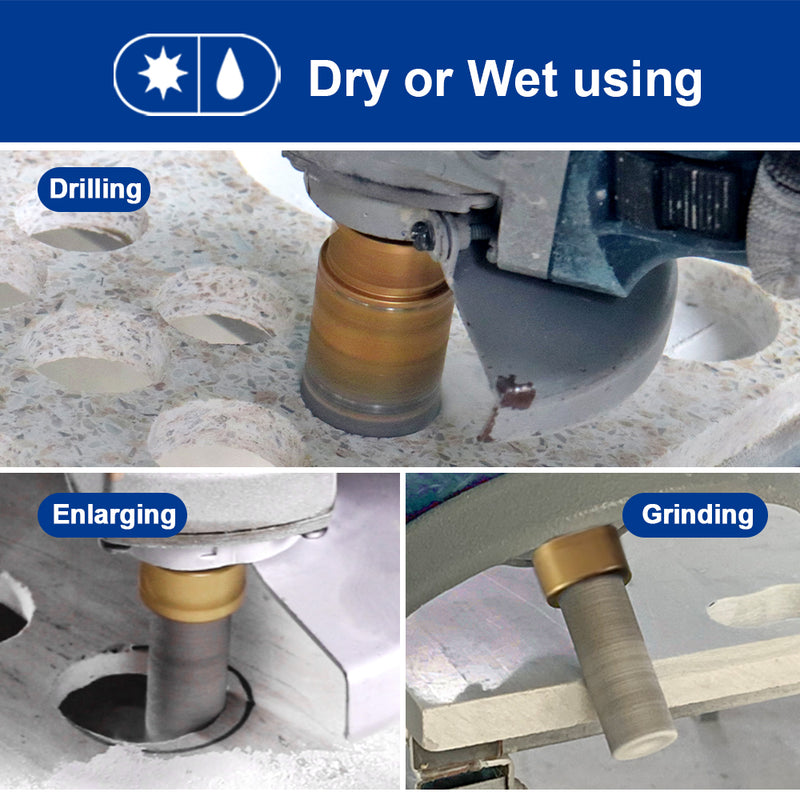 Dry or Wet using

Drilling

Enlarging

Grinding